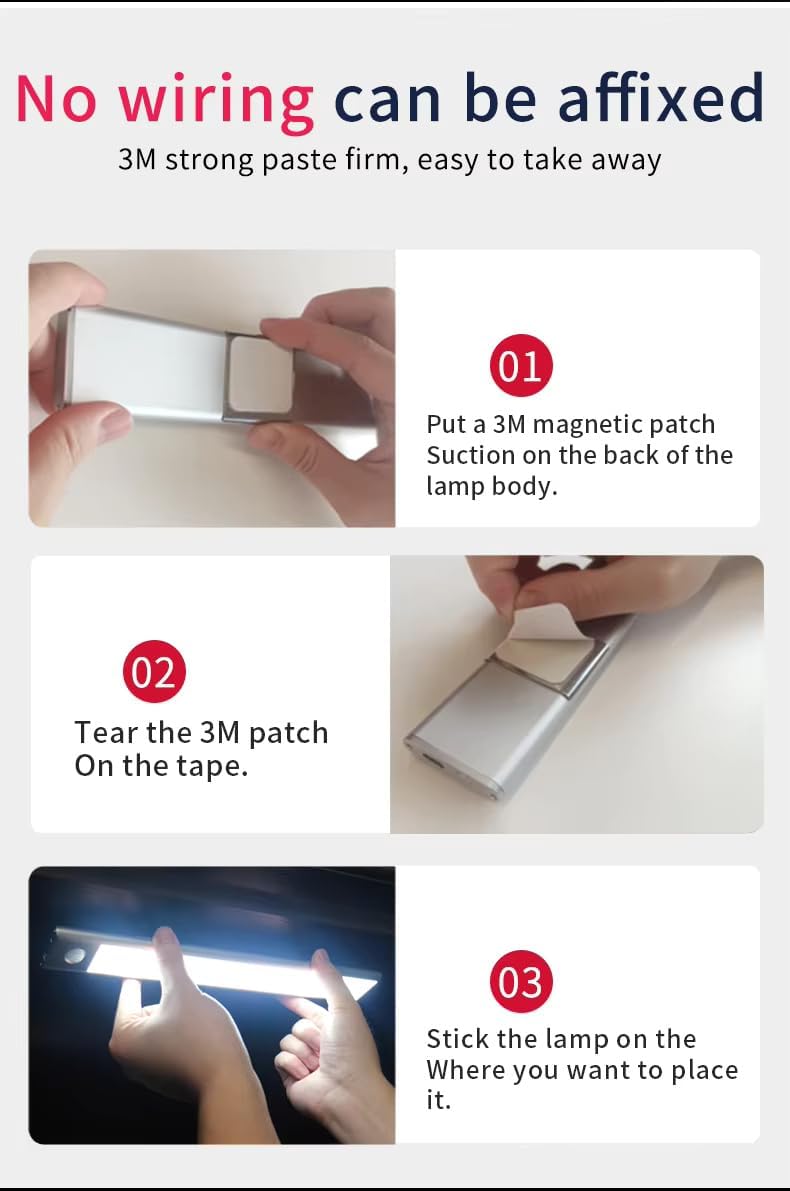 No wiring can be affixed
3M strong paste firm, easy to take away

01
Put a 3M magnetic patch Suction on the back of the lamp body.

02
Tear the 3M patch On the tape.

03
Stick the lamp on the Where you want to place it.